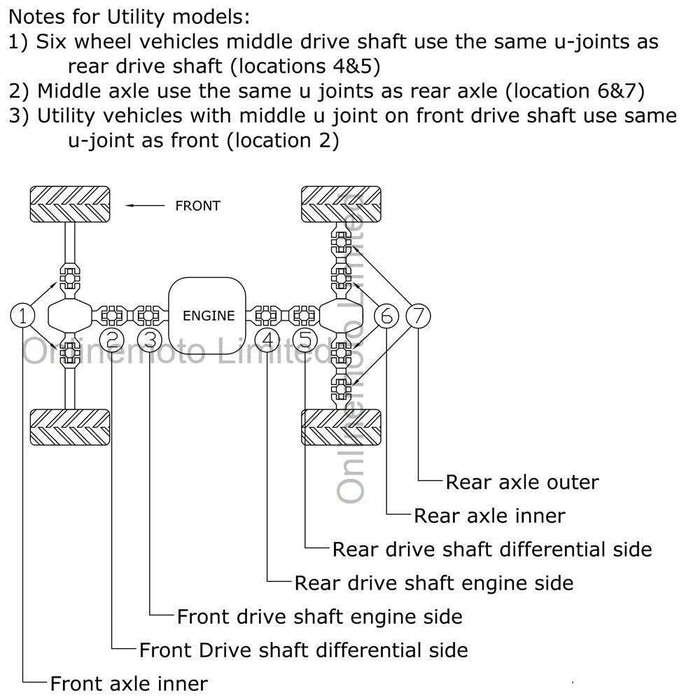 Notes for Utility models:
1) Six wheel vehicles middle drive shaft use the same u-joints as rear drive shaft (locations 4&5)
2) Middle axle use the same u joints as rear axle (location 6&7)
3) Utility vehicles with middle u joint on front drive shaft use same u-joint as front (location 2)

FRONT

ENGINE

1
2
3
4
5
6
7

Onlinemoto Limited
Onlinemoto Limited

Rear axle outer
Rear axle inner
Rear drive shaft differential side
Rear drive shaft engine side
Front drive shaft engine side
Front Drive shaft differential side
Front axle inner