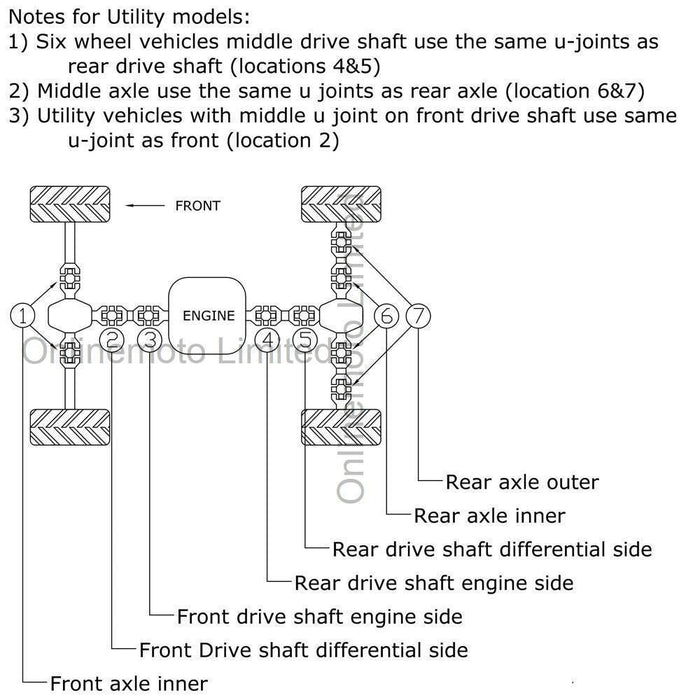 Notes for Utility models:
1) Six wheel vehicles middle drive shaft use the same u-joints as rear drive shaft (locations 4&5)
2) Middle axle use the same u joints as rear axle (location 6&7)
3) Utility vehicles with middle u joint on front drive shaft use same u-joint as front (location 2)

FRONT

ENGINE

1
2
3
4
5
6
7

Onlinemoto Limited
Onlinemoto Limited

Rear axle outer
Rear axle inner
Rear drive shaft differential side
Rear drive shaft engine side
Front drive shaft engine side
Front Drive shaft differential side
Front axle inner